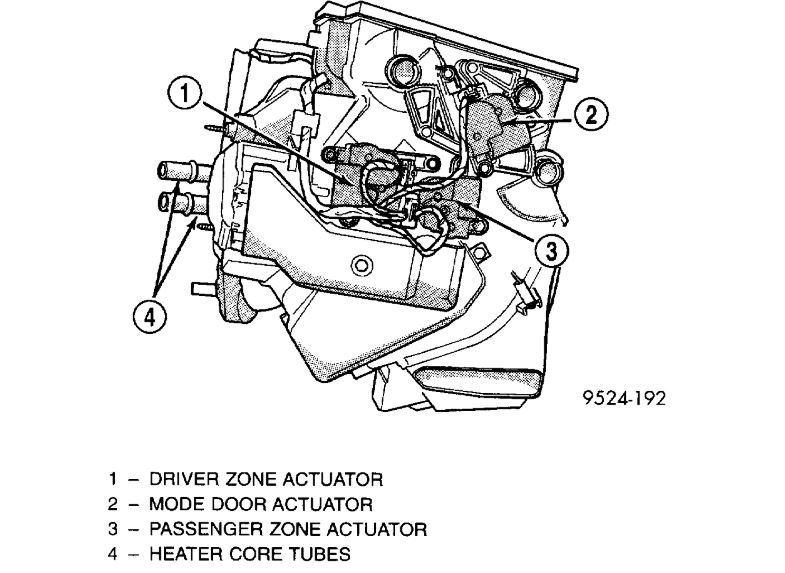 1

2

3

4

9524-192

1 – DRIVER ZONE ACTUATOR
2 – MODE DOOR ACTUATOR
3 – PASSENGER ZONE ACTUATOR
4 – HEATER CORE TUBES