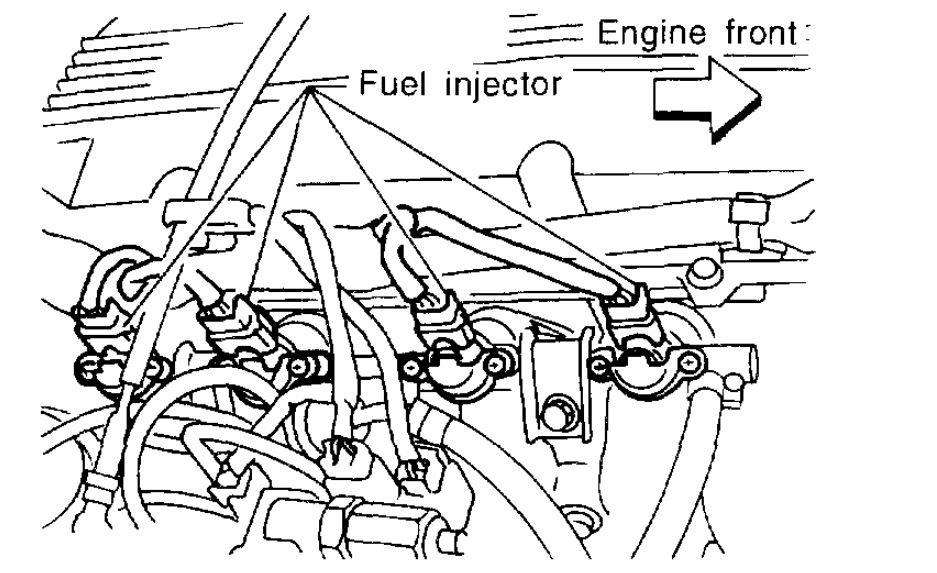 Engine front

Fuel injector