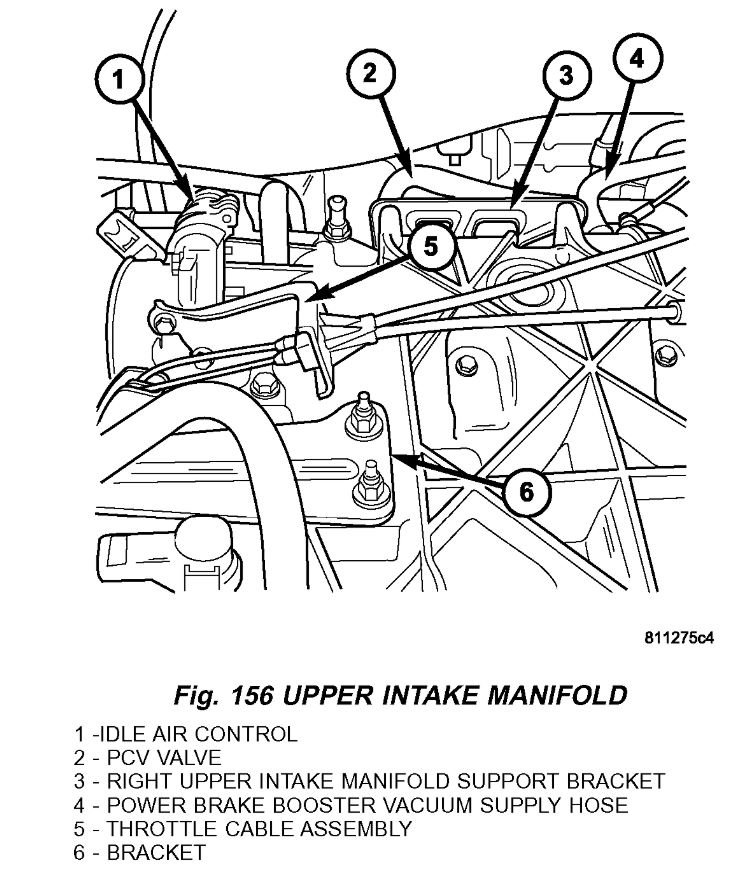 1
2
3
4
5
6

811275c4

Fig. 156 UPPER INTAKE MANIFOLD

1 -IDLE AIR CONTROL
2 - PCV VALVE
3 - RIGHT UPPER INTAKE MANIFOLD SUPPORT BRACKET
4 - POWER BRAKE BOOSTER VACUUM SUPPLY HOSE
5 - THROTTLE CABLE ASSEMBLY
6 - BRACKET