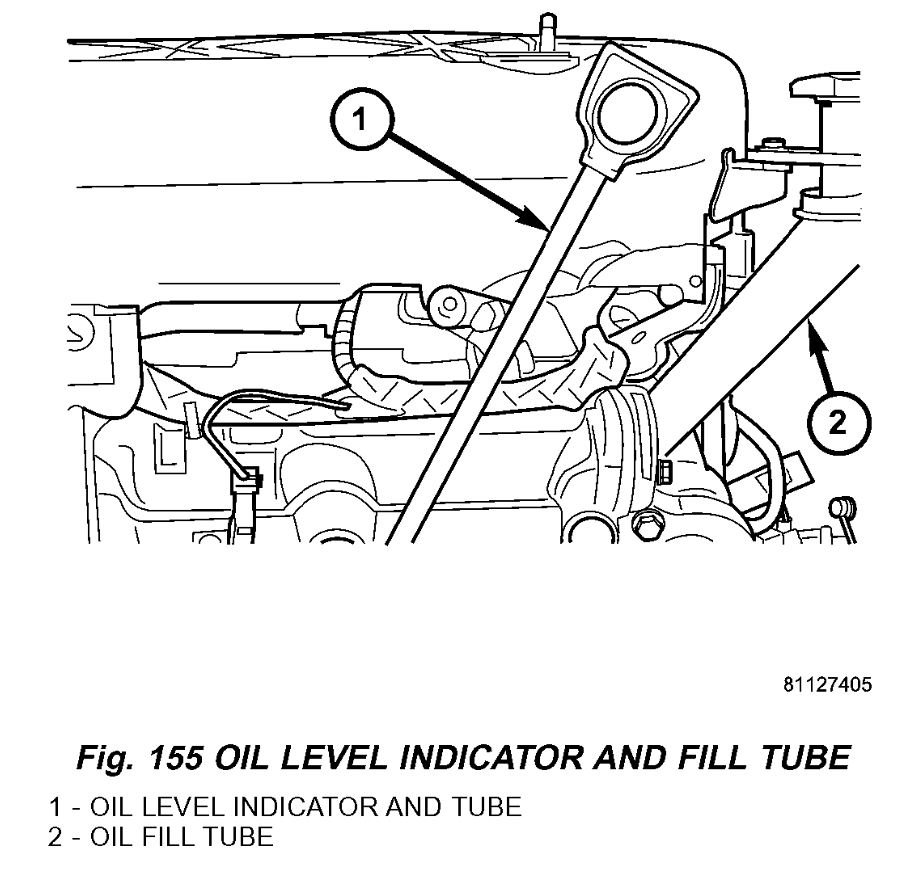 1

2

81127405

Fig. 155 OIL LEVEL INDICATOR AND FILL TUBE

1 - OIL LEVEL INDICATOR AND TUBE
2 - OIL FILL TUBE