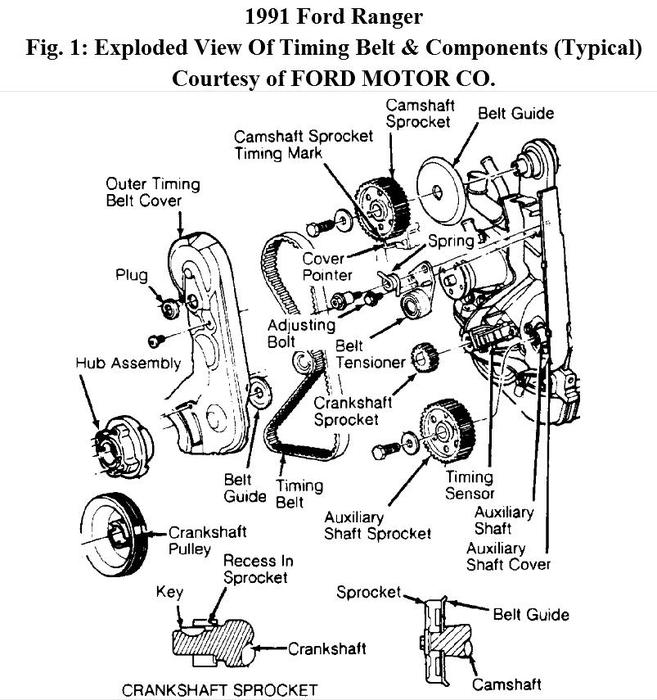 1991 Ford Ranger
Fig. 1: Exploded View Of Timing Belt & Components (Typical)
Courtesy of FORD MOTOR CO.

Camshaft Sprocket

Belt Guide

Camshaft Sprocket Timing Mark

Outer Timing Belt Cover

Spring

Cover Pointer

Plug

Adjusting Bolt

Belt Tensioner

Hub Assembly

Crankshaft Sprocket

Belt Guide

Timing Belt

Timing Sensor

Auxiliary Shaft Sprocket

Auxiliary Shaft

Auxiliary Shaft Cover

Crankshaft Pulley

Recess In Sprocket

Key

Crankshaft

CRANKSHAFT SPROCKET

Sprocket

Belt Guide

Camshaft