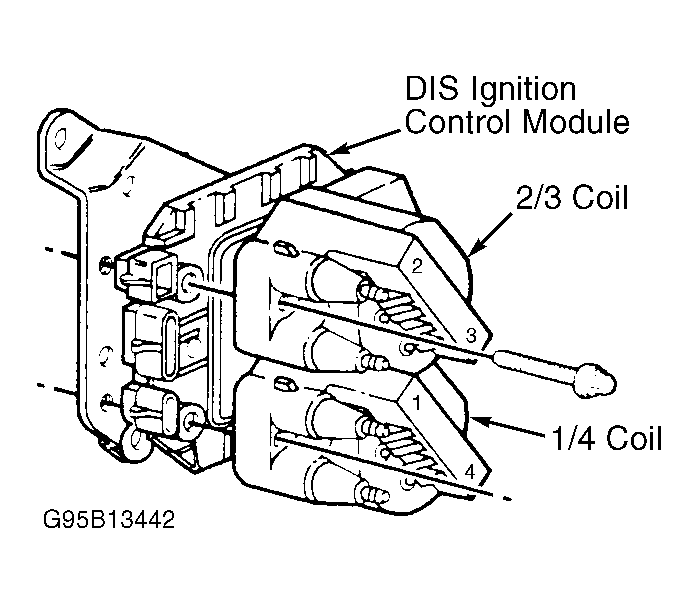 DIS Ignition Control Module

2/3 Coil

2

3

1

1/4 Coil

4

G95B13442