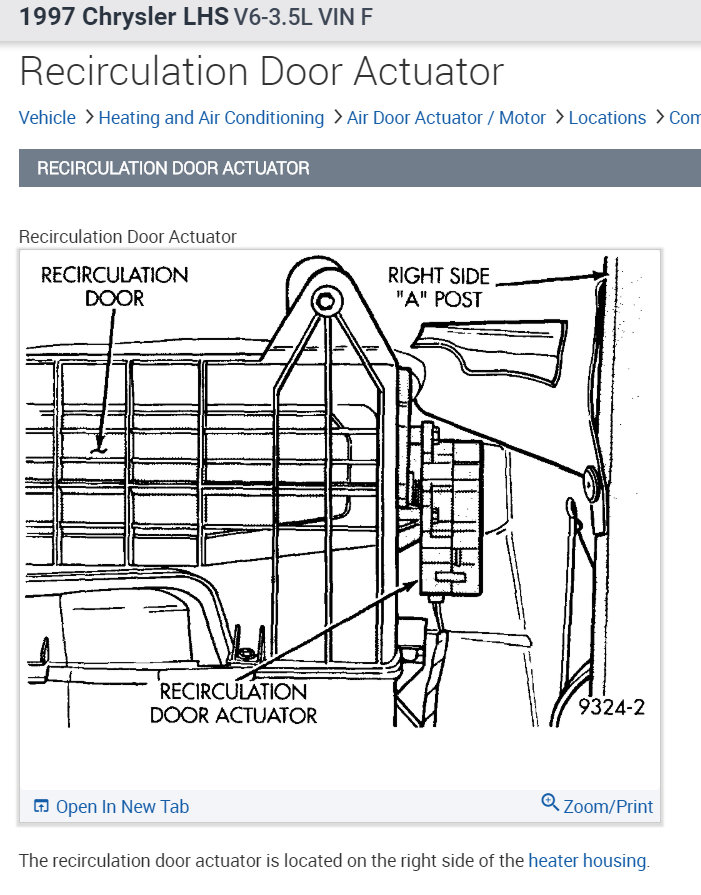 1997 Chrysler LHS V6-3.5L VIN F

Recirculation Door Actuator

Vehicle > Heating and Air Conditioning > Air Door Actuator / Motor > Locations > Com

RECIRCULATION DOOR ACTUATOR

Recirculation Door Actuator

RECIRCULATION DOOR

RIGHT SIDE "A" POST

RECIRCULATION DOOR ACTUATOR

9324-2

Open In New Tab

Zoom/Print

The recirculation door actuator is located on the right side of the heater housing.