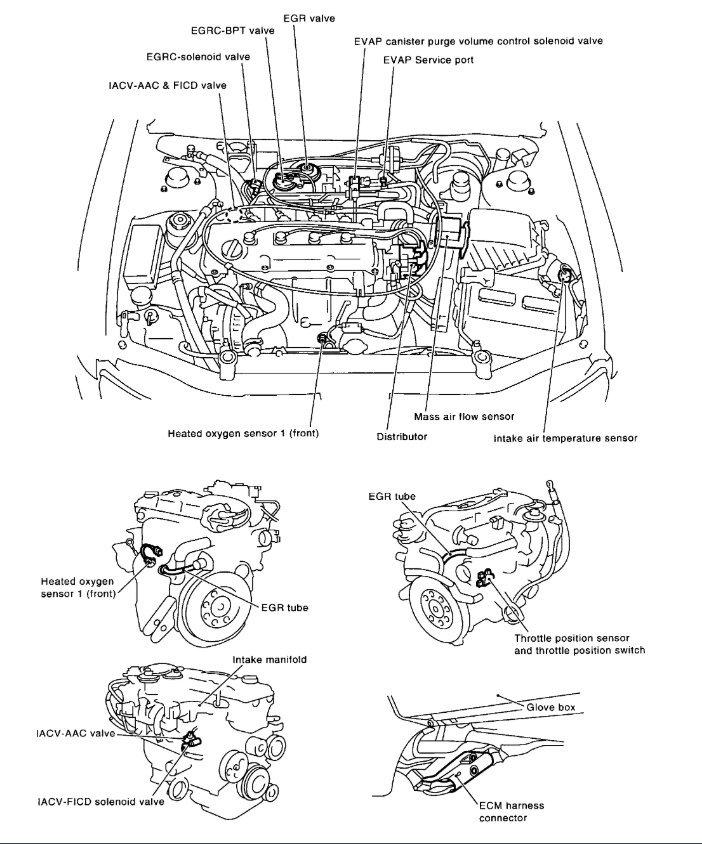 EGR valve
EGRC-BPT valve
EVAP canister purge volume control solenoid valve
EGRC-solenoid valve
EVAP Service port
IACV-AAC & FICD valve

Heated oxygen sensor 1 (front)
Distributor
Mass air flow sensor
Intake air temperature sensor

Heated oxygen sensor 1 (front)
EGR tube
EGR tube
Throttle position sensor and throttle position switch

Intake manifold
IACV-AAC valve
IACV-FICD solenoid valve
Glove box
ECM harness connector