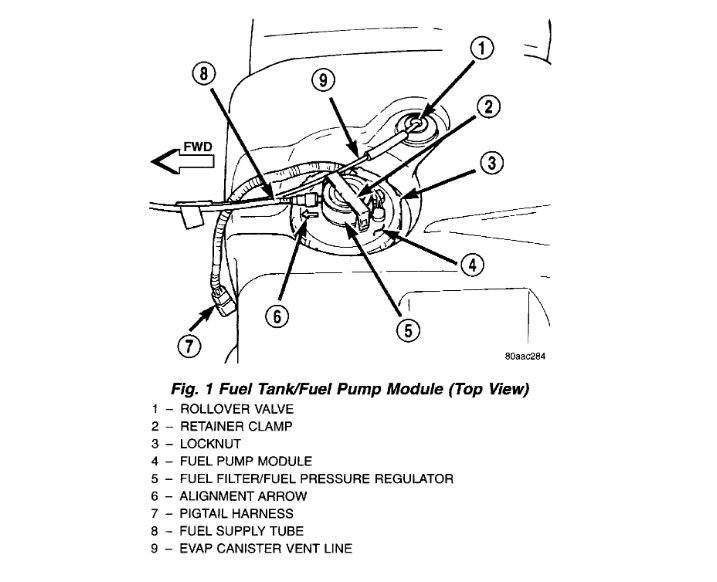 1
8
9
2
FWD
3
4
6
5
7
80aac284

Fig. 1 Fuel Tank/Fuel Pump Module (Top View)

1 – ROLLOVER VALVE
2 – RETAINER CLAMP
3 – LOCKNUT
4 – FUEL PUMP MODULE
5 – FUEL FILTER/FUEL PRESSURE REGULATOR
6 – ALIGNMENT ARROW
7 – PIGTAIL HARNESS
8 – FUEL SUPPLY TUBE
9 – EVAP CANISTER VENT LINE