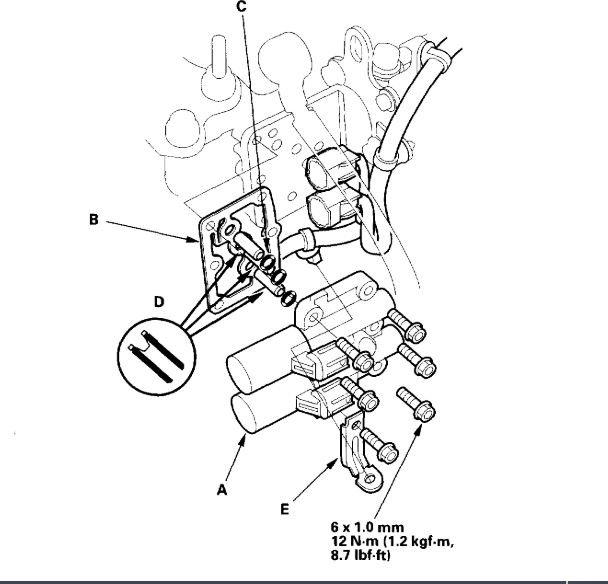 C

B

D

A

E

6 x 1.0 mm
12 N·m (1.2 kgf·m, 8.7 lbf·ft)