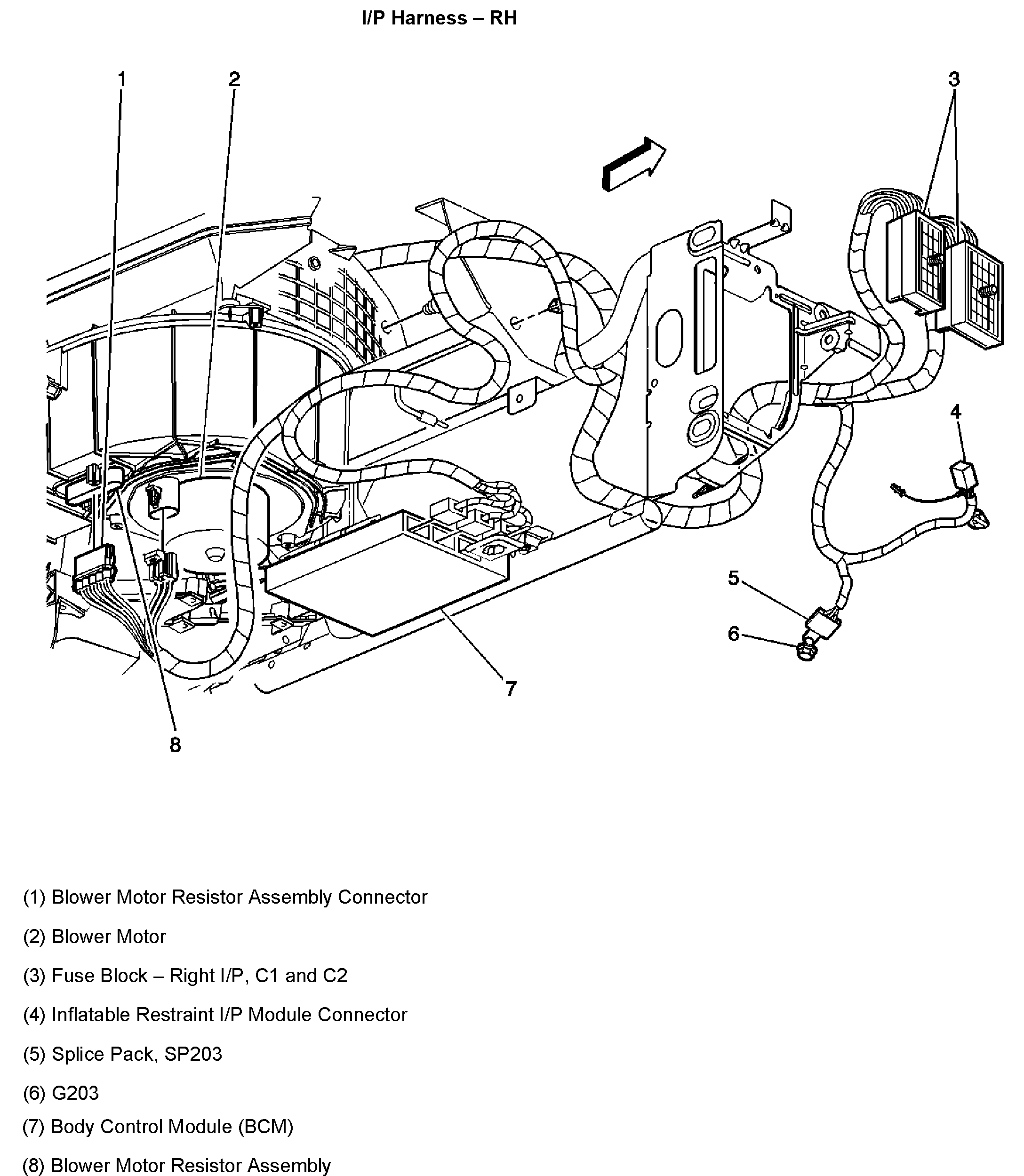 I/P Harness – RH

1
2
3
4
5
6
7
8

(1) Blower Motor Resistor Assembly Connector

(2) Blower Motor

(3) Fuse Block – Right I/P, C1 and C2

(4) Inflatable Restraint I/P Module Connector

(5) Splice Pack, SP203

(6) G203

(7) Body Control Module (BCM)

(8) Blower Motor Resistor Assembly