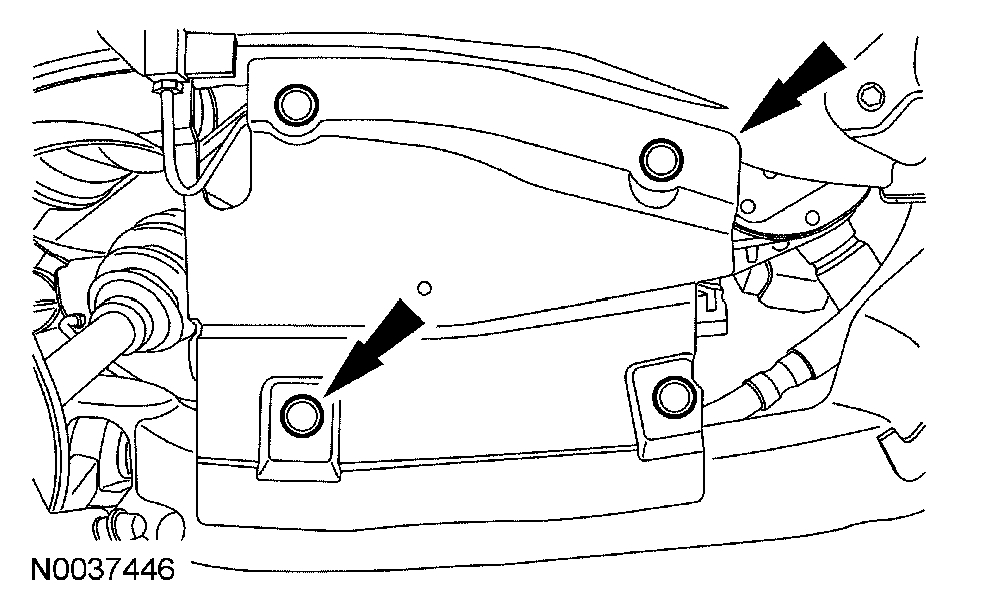 N0037446