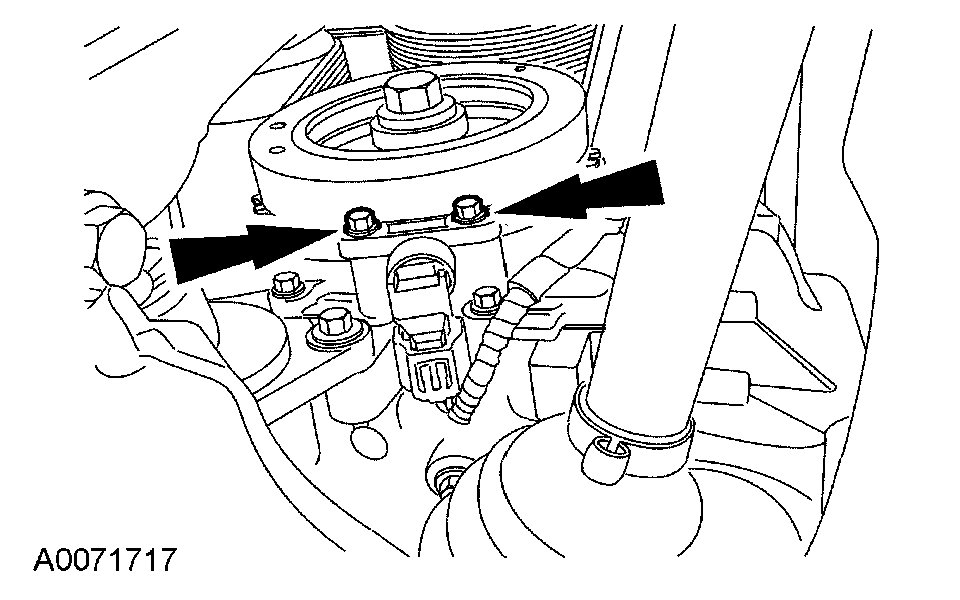 A0071717