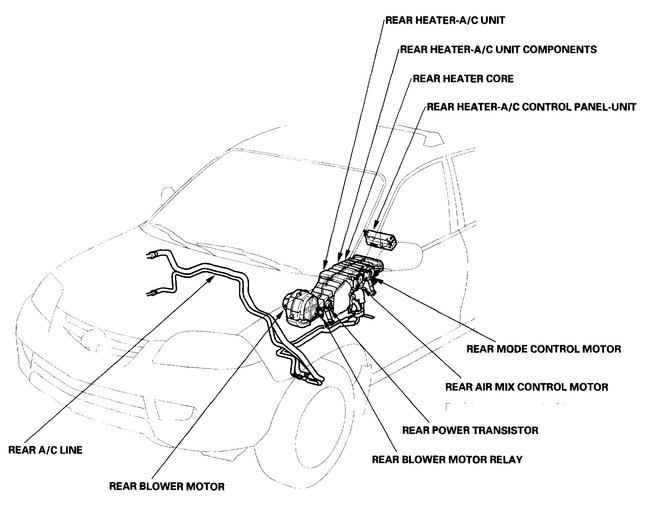 REAR HEATER-A/C UNIT

REAR HEATER-A/C UNIT COMPONENTS

REAR HEATER CORE

REAR HEATER-A/C CONTROL PANEL-UNIT

REAR MODE CONTROL MOTOR

REAR AIR MIX CONTROL MOTOR

REAR POWER TRANSISTOR

REAR BLOWER MOTOR RELAY

REAR A/C LINE

REAR BLOWER MOTOR