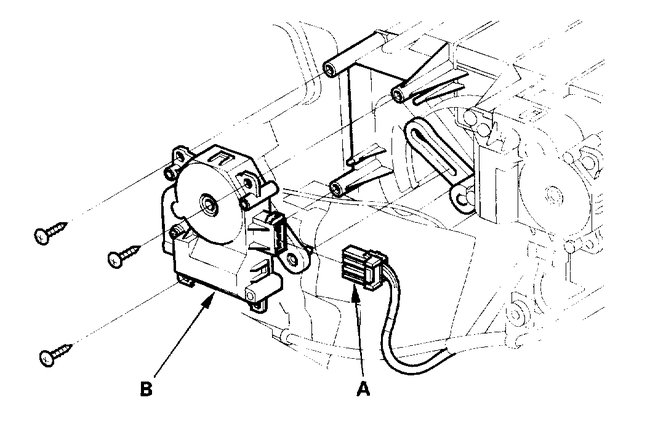 B

A