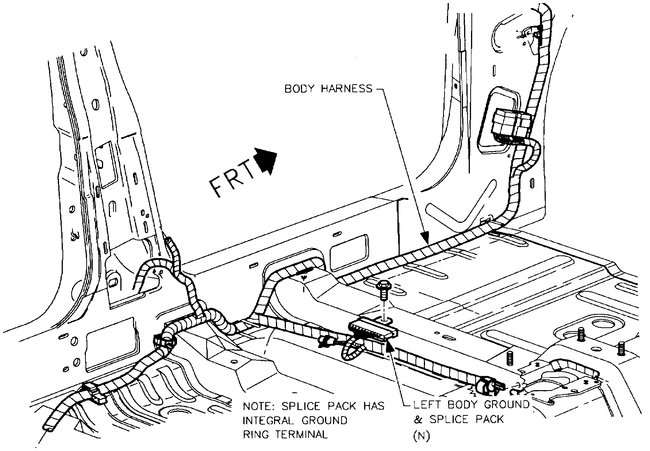 BODY HARNESS

FRT

NOTE: SPLICE PACK HAS INTEGRAL GROUND RING TERMINAL

LEFT BODY GROUND & SPLICE PACK (N)