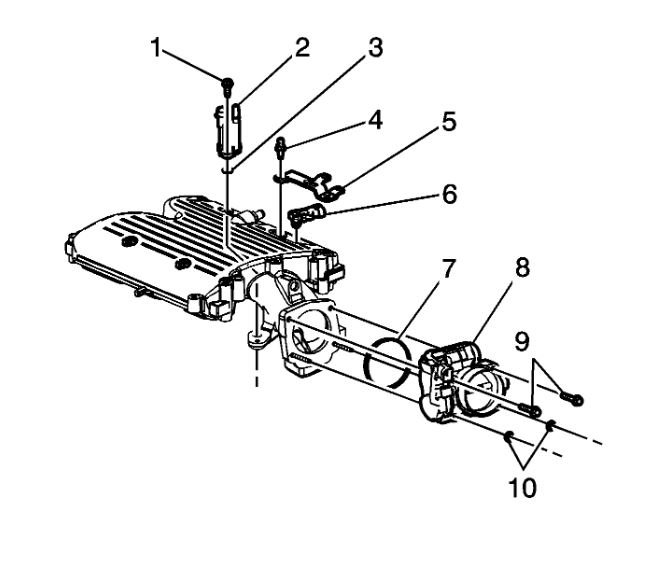 1
2
3
4
5
6
7
8
9
10