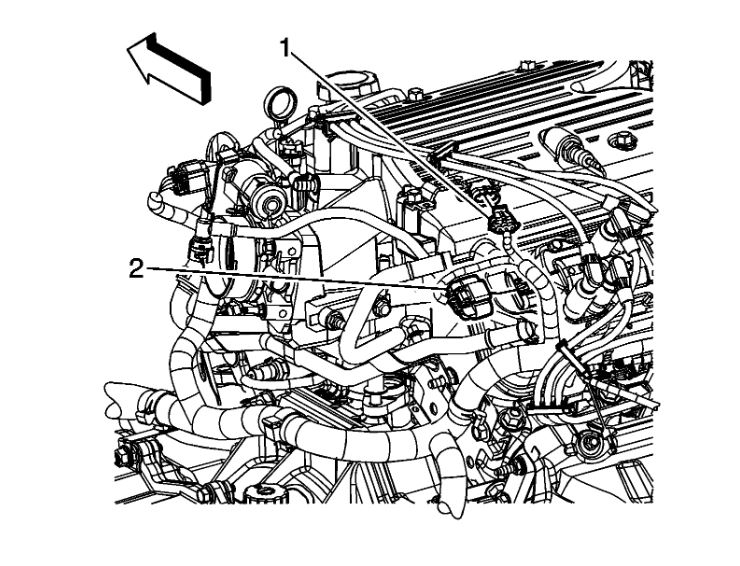 1

2