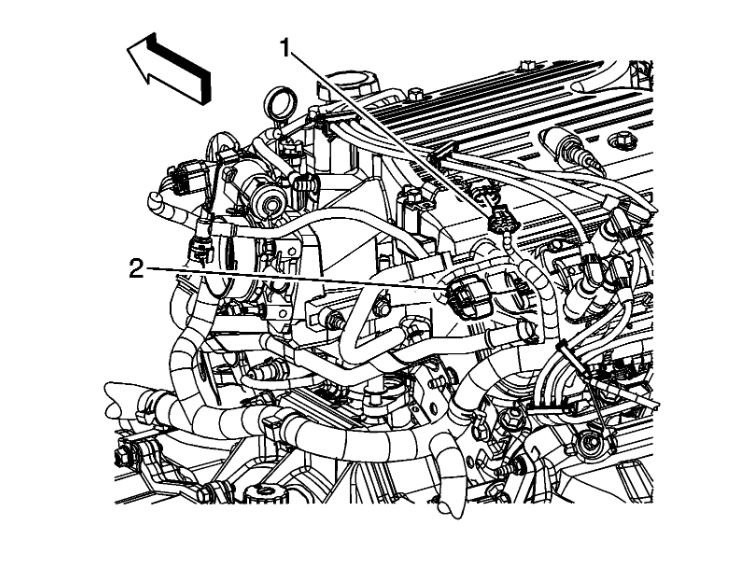 1

2