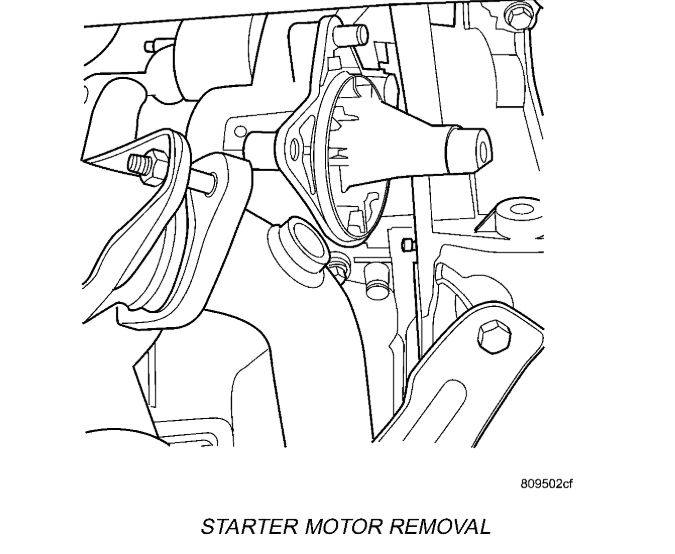 809502cf

STARTER MOTOR REMOVAL