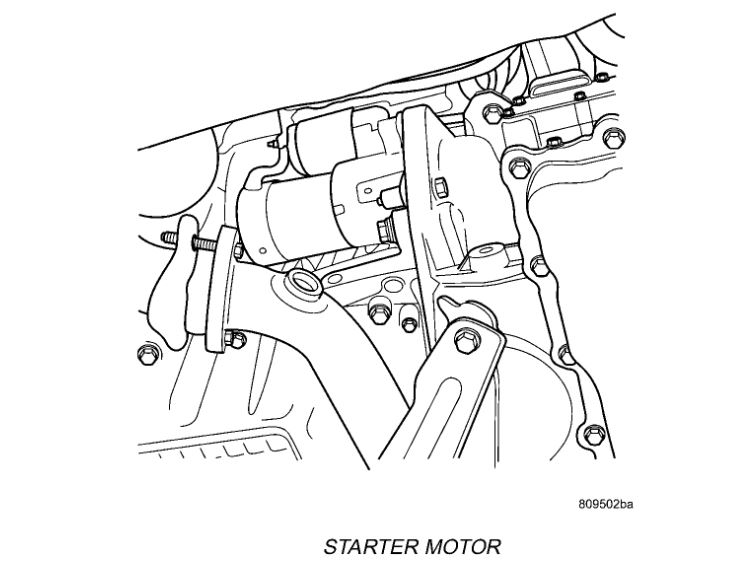 809502ba

STARTER MOTOR