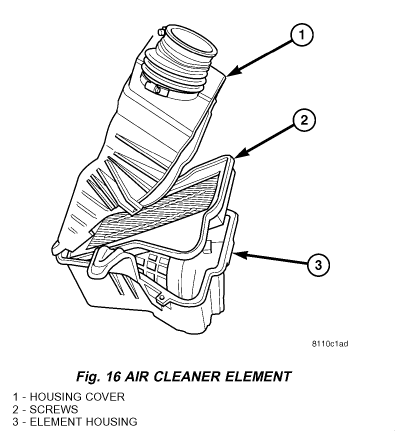 1

2

3

8110c1ad

Fig. 16 AIR CLEANER ELEMENT

1 - HOUSING COVER
2 - SCREWS
3 - ELEMENT HOUSING