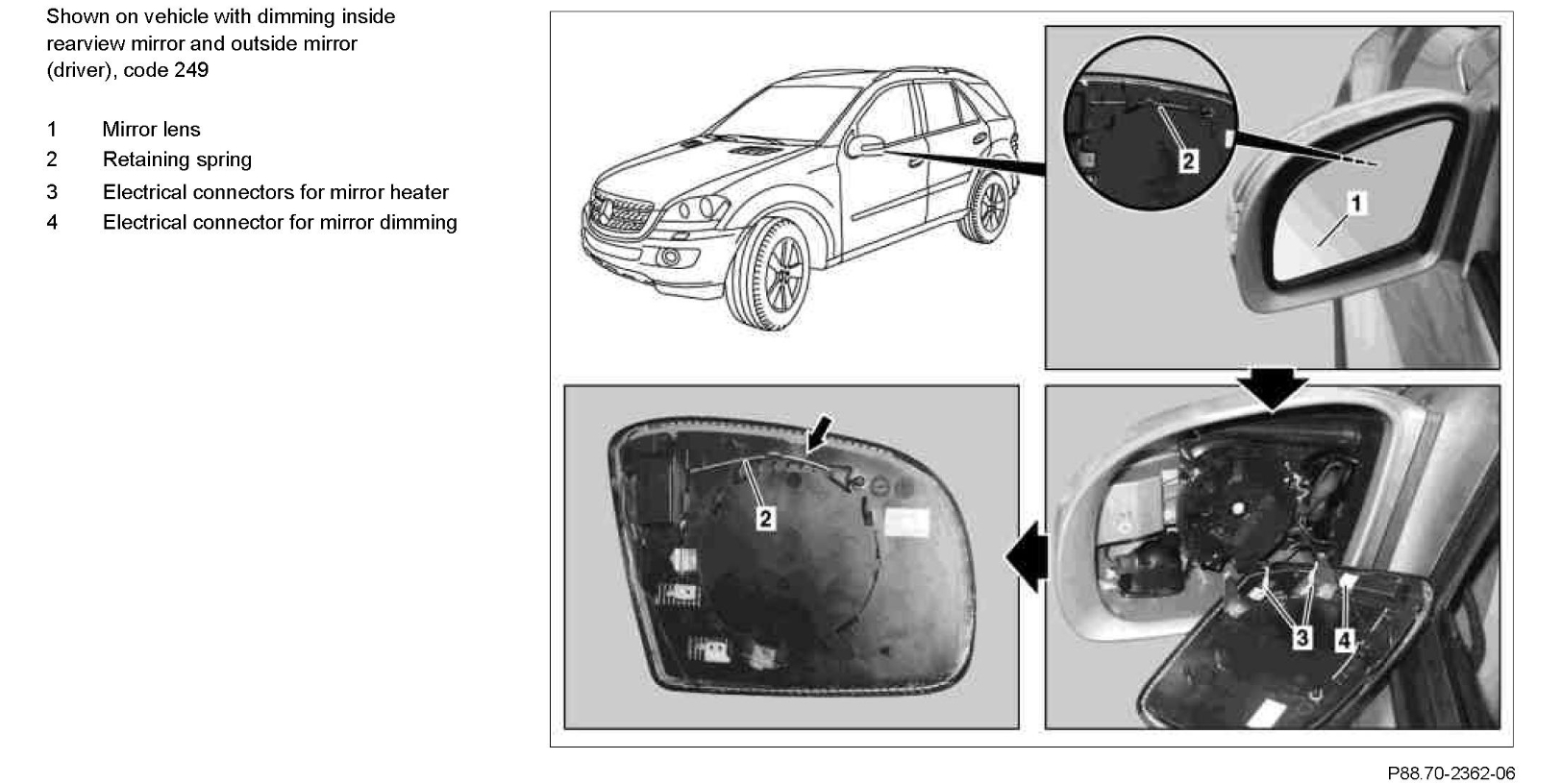 Shown on vehicle with dimming inside rearview mirror and outside mirror (driver), code 249

1 Mirror lens
2 Retaining spring
3 Electrical connectors for mirror heater
4 Electrical connector for mirror dimming

2

1

2

3 4

P88.70-2362-06