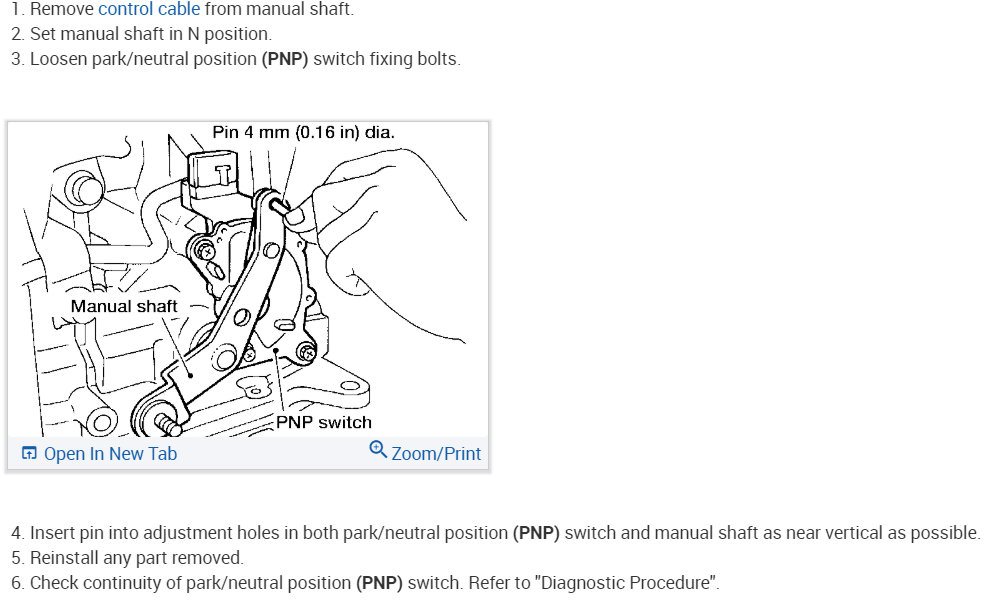 1. Remove control cable from manual shaft.
2. Set manual shaft in N position.
3. Loosen park/neutral position (PNP) switch fixing bolts.

Pin 4 mm (0.16 in) dia.
Manual shaft
PNP switch
Open In New Tab
Zoom/Print

4. Insert pin into adjustment holes in both park/neutral position (PNP) switch and manual shaft as near vertical as possible.
5. Reinstall any part removed.
6. Check continuity of park/neutral position (PNP) switch. Refer to "Diagnostic Procedure".