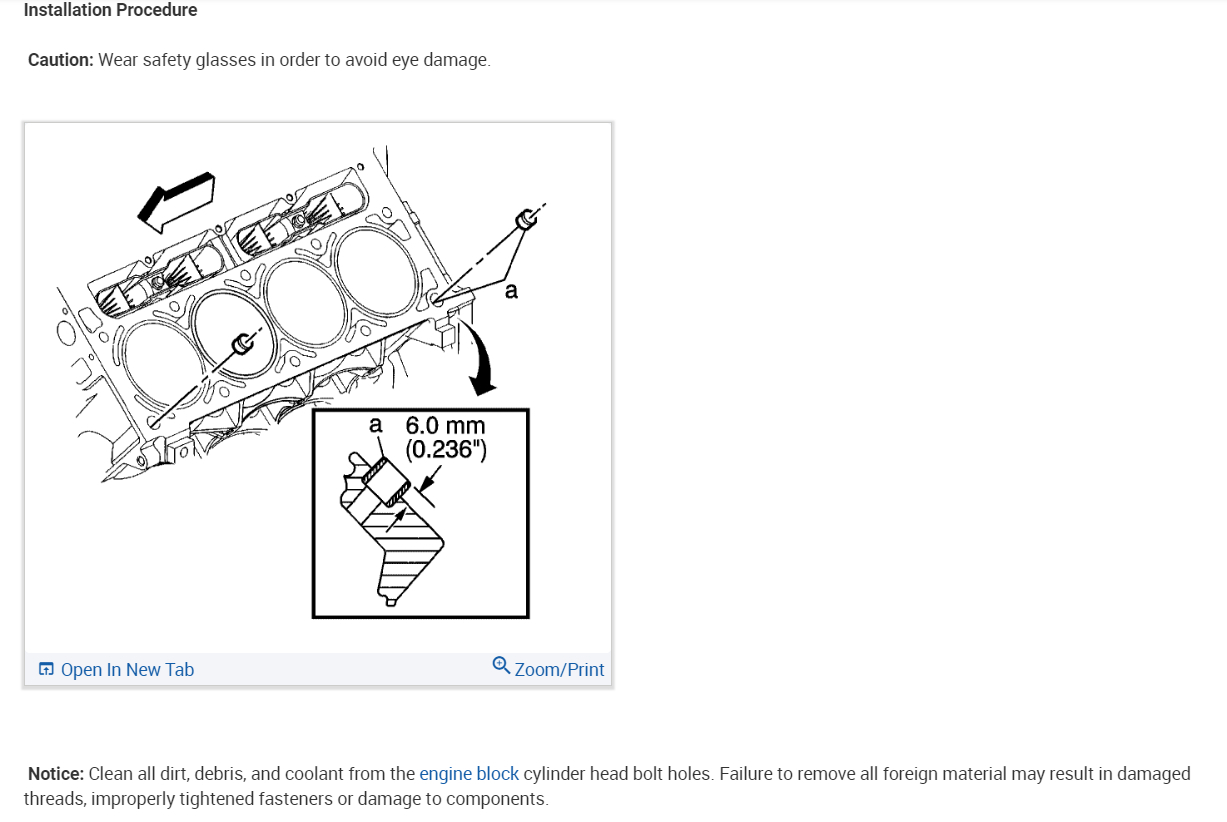 Installation Procedure

Caution: Wear safety glasses in order to avoid eye damage.

a

a 6.0 mm (0.236")

Open In New Tab

Zoom/Print

Notice: Clean all dirt, debris, and coolant from the engine block cylinder head bolt holes. Failure to remove all foreign material may result in damaged threads, improperly tightened fasteners or damage to components.