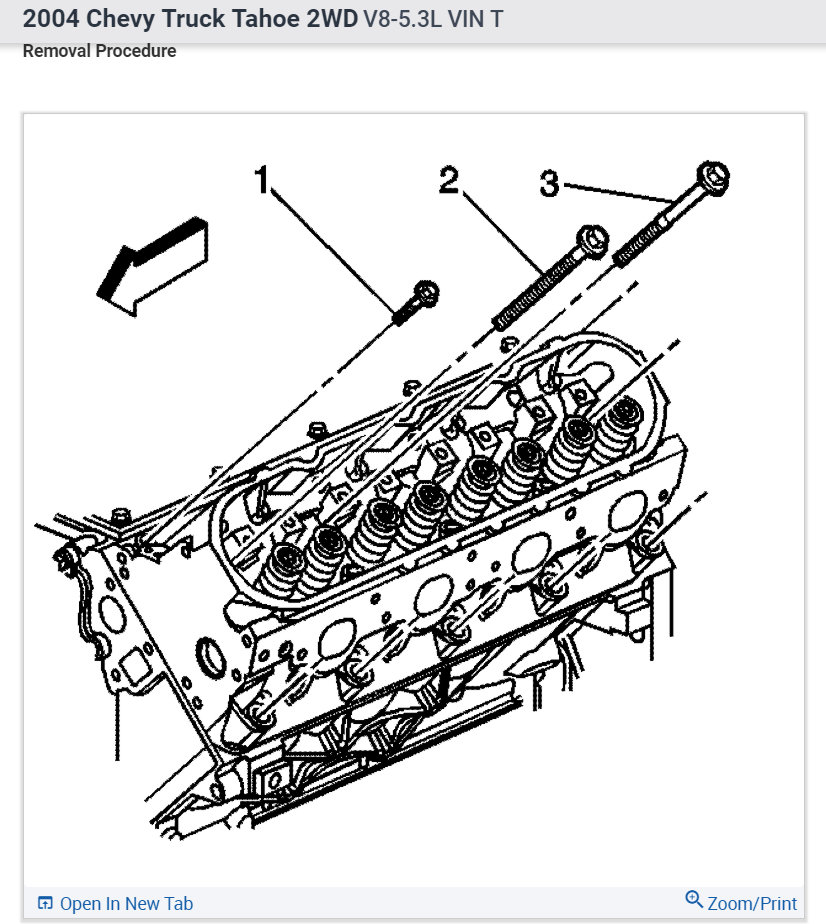 2004 Chevy Truck Tahoe 2WD V8-5.3L VIN T

Removal Procedure

1
2
3

Open In New Tab

Zoom/Print