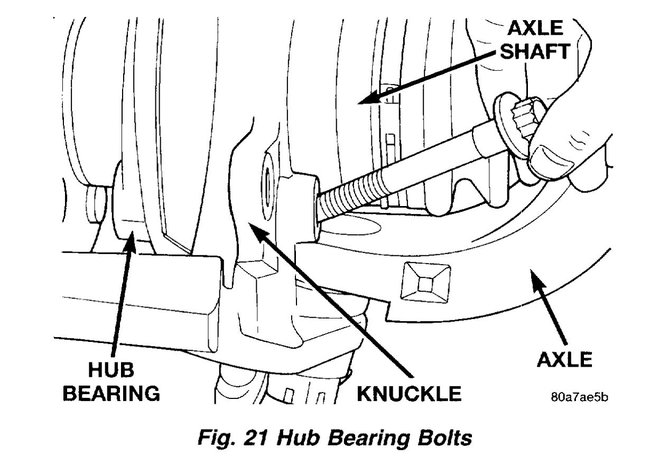 AXLE SHAFT

HUB BEARING

KNUCKLE

AXLE

80a7ae5b

Fig. 21 Hub Bearing Bolts