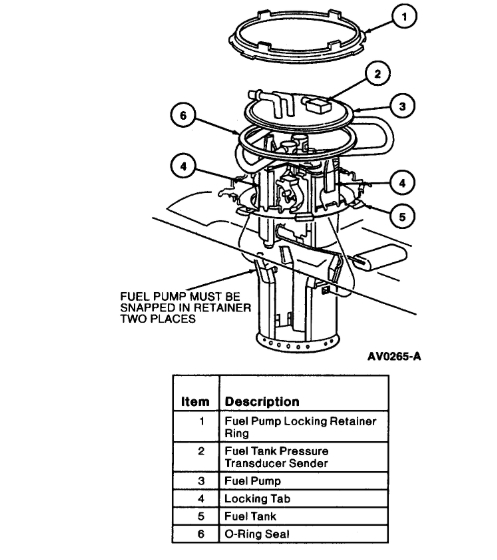 1

2

3

6

4

4

5

FUEL PUMP MUST BE SNAPPED IN RETAINER TWO PLACES

AV0265-A

| Item | Description |
|---|---|
| 1 | Fuel Pump Locking Retainer Ring |
| 2 | Fuel Tank Pressure Transducer Sender |
| 3 | Fuel Pump |
| 4 | Locking Tab |
| 5 | Fuel Tank |
| 6 | O-Ring Seal |