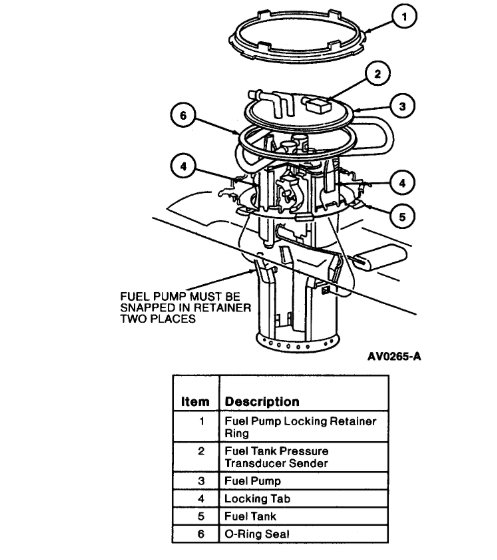 1
2
3
6
4
4
5
FUEL PUMP MUST BE SNAPPED IN RETAINER TWO PLACES

AV0265-A

| Item | Description |
|---|---|
| 1 | Fuel Pump Locking Retainer Ring |
| 2 | Fuel Tank Pressure Transducer Sender |
| 3 | Fuel Pump |
| 4 | Locking Tab |
| 5 | Fuel Tank |
| 6 | O-Ring Seal |