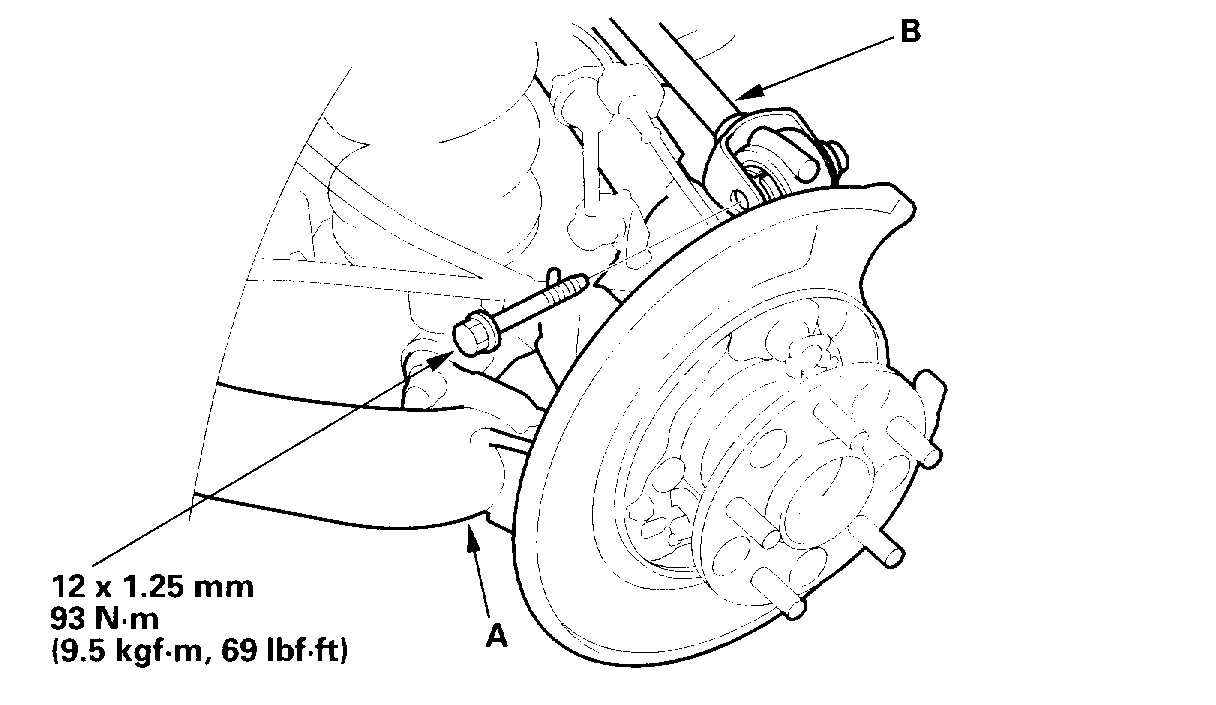 B

12 x 1.25 mm
93 N·m
(9.5 kgf·m, 69 lbf·ft)

A