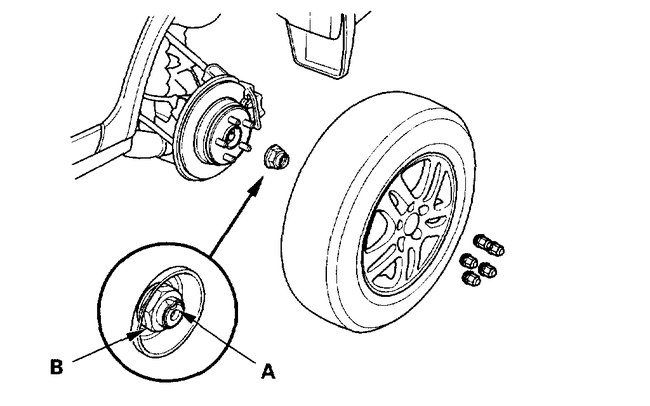 B
A