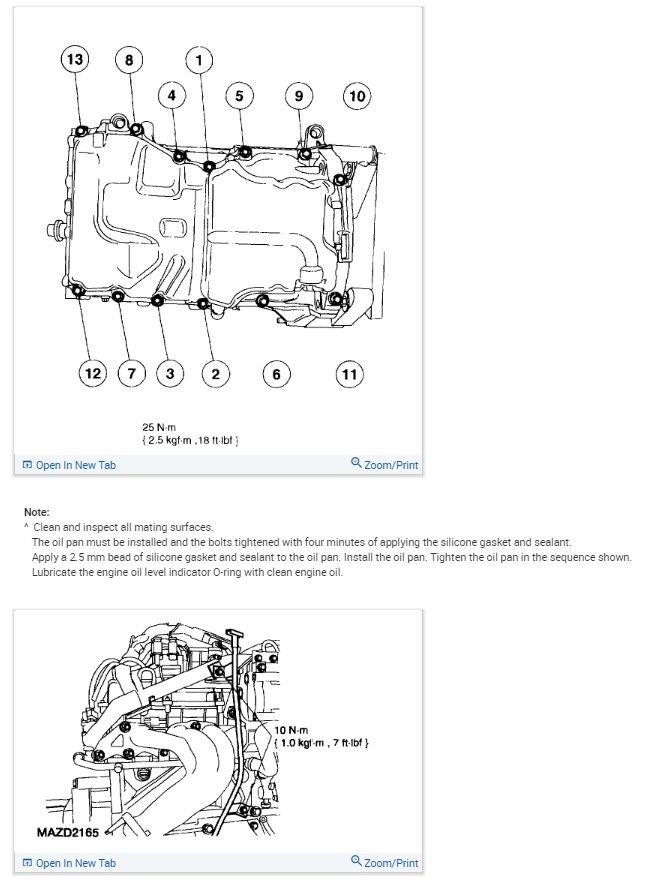 13 8 1 4 5 9 10

12 7 3 2 6 11

25 N·m
{ 2.5 kgf·m , 18 ft·lbf }

Open In New Tab

Zoom/Print

Note:
^ Clean and inspect all mating surfaces.
The oil pan must be installed and the bolts tightened with four minutes of applying the silicone gasket and sealant.
Apply a 2.5 mm bead of silicone gasket and sealant to the oil pan. Install the oil pan. Tighten the oil pan in the sequence shown.
Lubricate the engine oil level indicator O-ring with clean engine oil.

10 N·m
{ 1.0 kgf·m , 7 ft·lbf }

MAZD2165

Open In New Tab

Zoom/Print