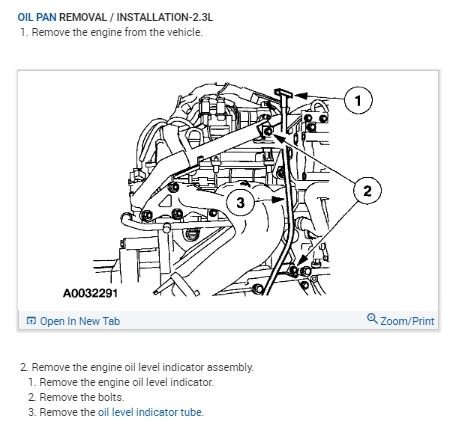 OIL PAN REMOVAL / INSTALLATION-2.3L

1. Remove the engine from the vehicle.

1

2

3

A0032291

Open In New Tab

Zoom/Print

2. Remove the engine oil level indicator assembly.

1. Remove the engine oil level indicator.

2. Remove the bolts.

3. Remove the oil level indicator tube.