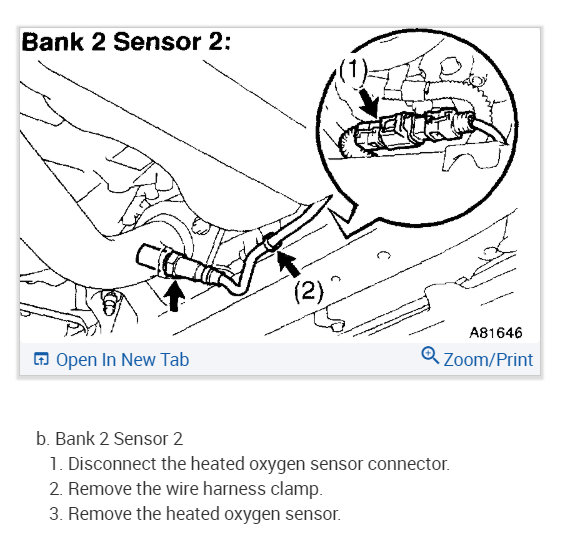 Bank 2 Sensor 2:

(1)

(2)

A81646

Open In New Tab

Zoom/Print

b. Bank 2 Sensor 2

1. Disconnect the heated oxygen sensor connector.
2. Remove the wire harness clamp.
3. Remove the heated oxygen sensor.