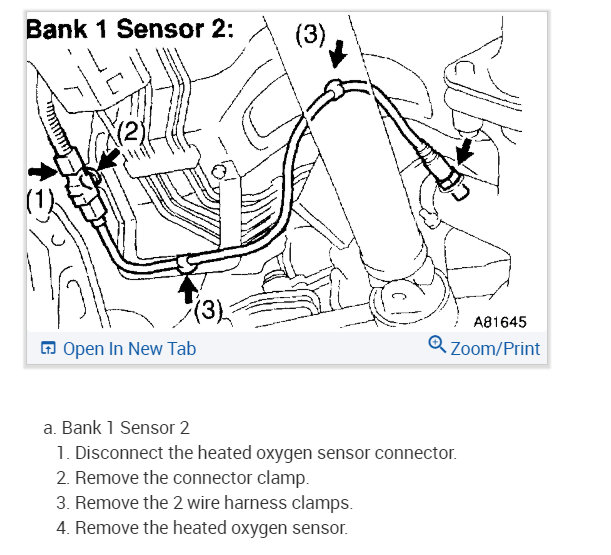 Bank 1 Sensor 2:

(3)

(2)

(1)

(3)

A81645

Open In New Tab

Zoom/Print

a. Bank 1 Sensor 2

1. Disconnect the heated oxygen sensor connector.
2. Remove the connector clamp.
3. Remove the 2 wire harness clamps.
4. Remove the heated oxygen sensor.