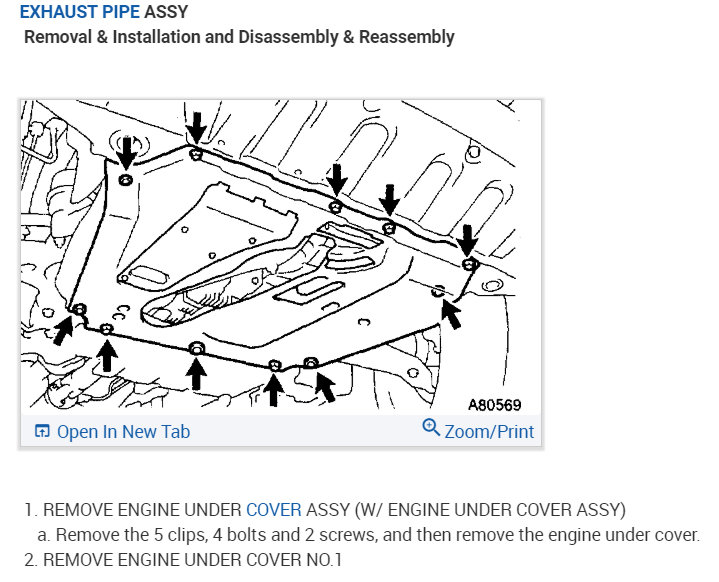 EXHAUST PIPE ASSY
Removal & Installation and Disassembly & Reassembly

A80569

Open In New Tab
Zoom/Print

1. REMOVE ENGINE UNDER COVER ASSY (W/ ENGINE UNDER COVER ASSY)
a. Remove the 5 clips, 4 bolts and 2 screws, and then remove the engine under cover.
2. REMOVE ENGINE UNDER COVER NO.1