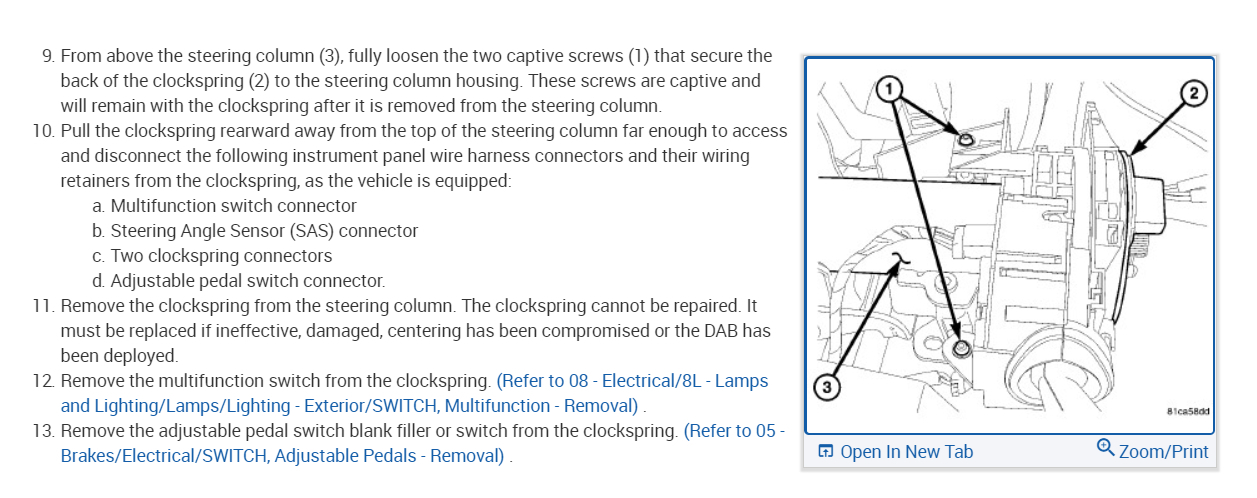 9. From above the steering column (3), fully loosen the two captive screws (1) that secure the back of the clockspring (2) to the steering column housing. These screws are captive and will remain with the clockspring after it is removed from the steering column.

10. Pull the clockspring rearward away from the top of the steering column far enough to access and disconnect the following instrument panel wire harness connectors and their wiring retainers from the clockspring, as the vehicle is equipped:

a. Multifunction switch connector
b. Steering Angle Sensor (SAS) connector
c. Two clockspring connectors
d. Adjustable pedal switch connector.

11. Remove the clockspring from the steering column. The clockspring cannot be repaired. It must be replaced if ineffective, damaged, centering has been compromised or the DAB has been deployed.

12. Remove the multifunction switch from the clockspring. (Refer to 08 - Electrical/8L - Lamps and Lighting/Lamps/Lighting - Exterior/SWITCH, Multifunction - Removal) .

13. Remove the adjustable pedal switch blank filler or switch from the clockspring. (Refer to 05 - Brakes/Electrical/SWITCH, Adjustable Pedals - Removal) .

1
2
3
81ca58dd

Open In New Tab
Zoom/Print