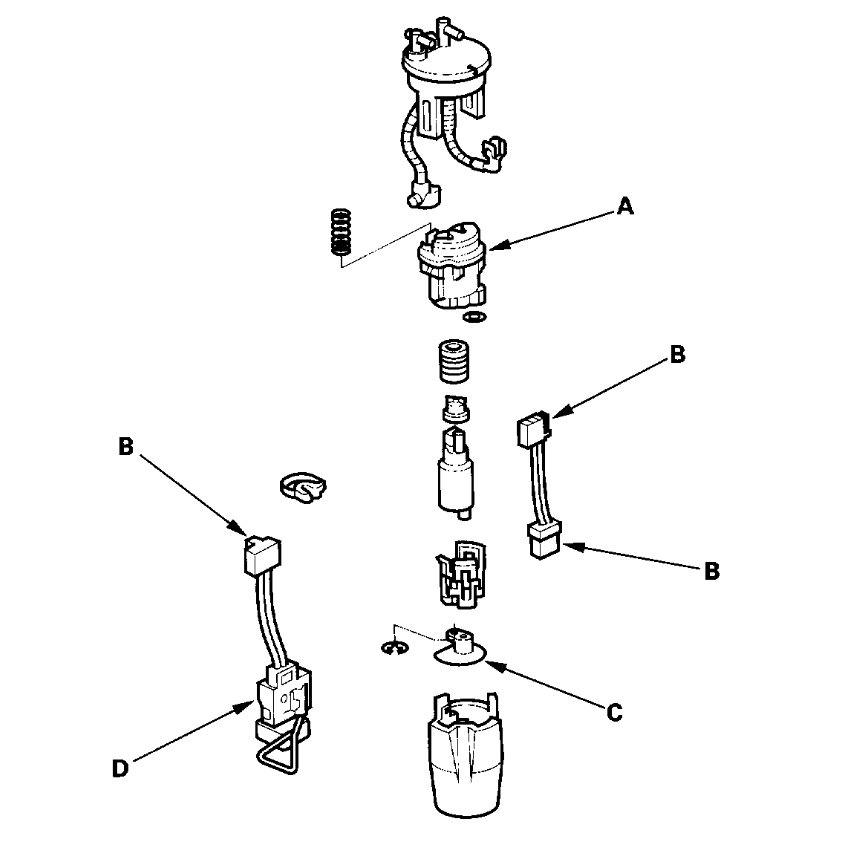 A
B
B
B
C
D