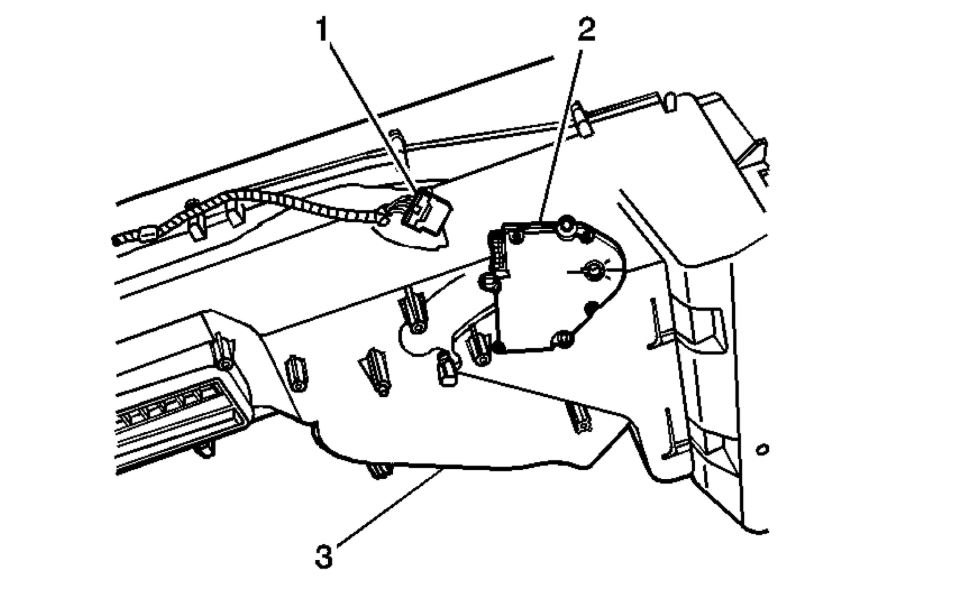 1
2
3