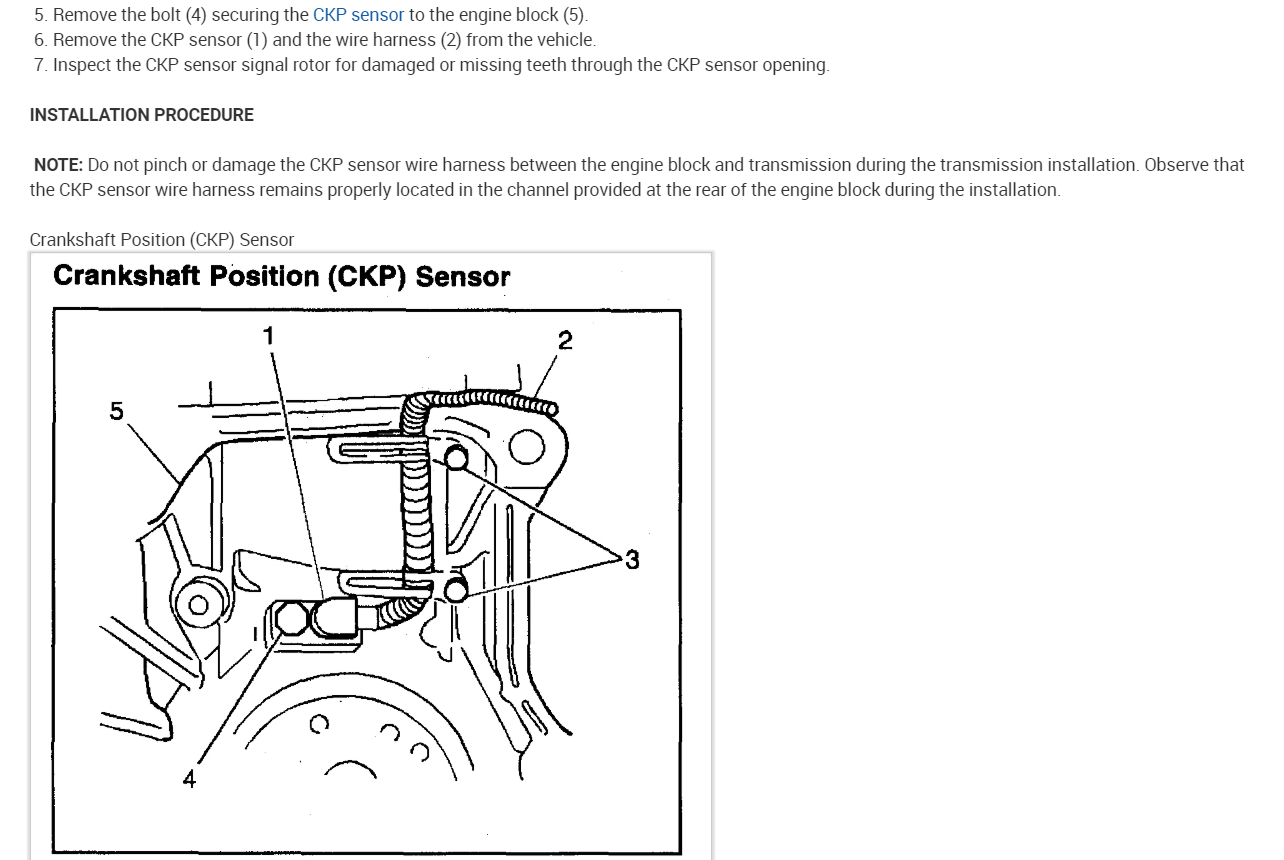 5. Remove the bolt (4) securing the CKP sensor to the engine block (5).
6. Remove the CKP sensor (1) and the wire harness (2) from the vehicle.
7. Inspect the CKP sensor signal rotor for damaged or missing teeth through the CKP sensor opening.

INSTALLATION PROCEDURE

NOTE: Do not pinch or damage the CKP sensor wire harness between the engine block and transmission during the transmission installation. Observe that the CKP sensor wire harness remains properly located in the channel provided at the rear of the engine block during the installation.

Crankshaft Position (CKP) Sensor

Crankshaft Position (CKP) Sensor

1
2
5
3
4