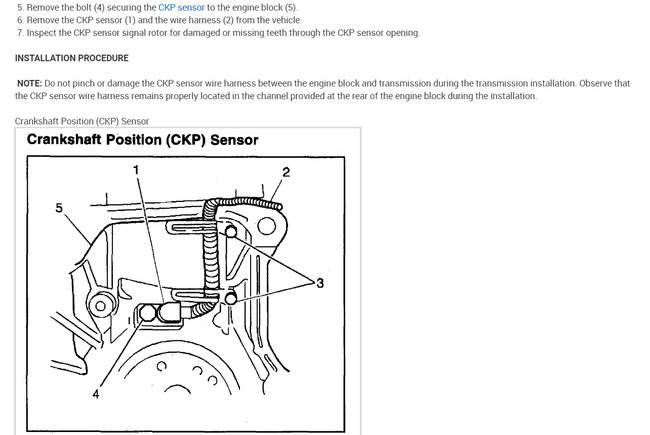 5. Remove the bolt (4) securing the CKP sensor to the engine block (5).
6. Remove the CKP sensor (1) and the wire harness (2) from the vehicle.
7. Inspect the CKP sensor signal rotor for damaged or missing teeth through the CKP sensor opening.

INSTALLATION PROCEDURE

NOTE: Do not pinch or damage the CKP sensor wire harness between the engine block and transmission during the transmission installation. Observe that the CKP sensor wire harness remains properly located in the channel provided at the rear of the engine block during the installation.

Crankshaft Position (CKP) Sensor

Crankshaft Position (CKP) Sensor

1
2
5
3
4