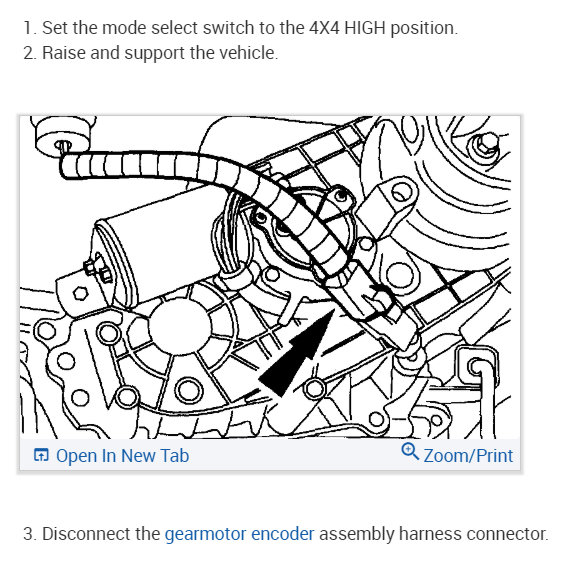 1. Set the mode select switch to the 4X4 HIGH position.
2. Raise and support the vehicle.

Open In New Tab

Zoom/Print

3. Disconnect the gearmotor encoder assembly harness connector.