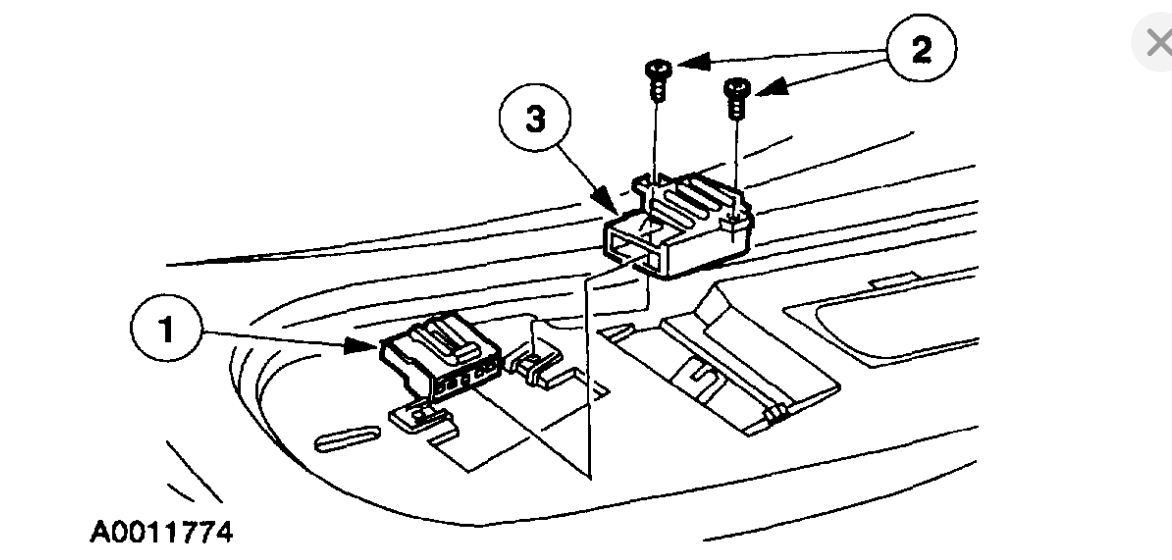 2
3
1
A0011774