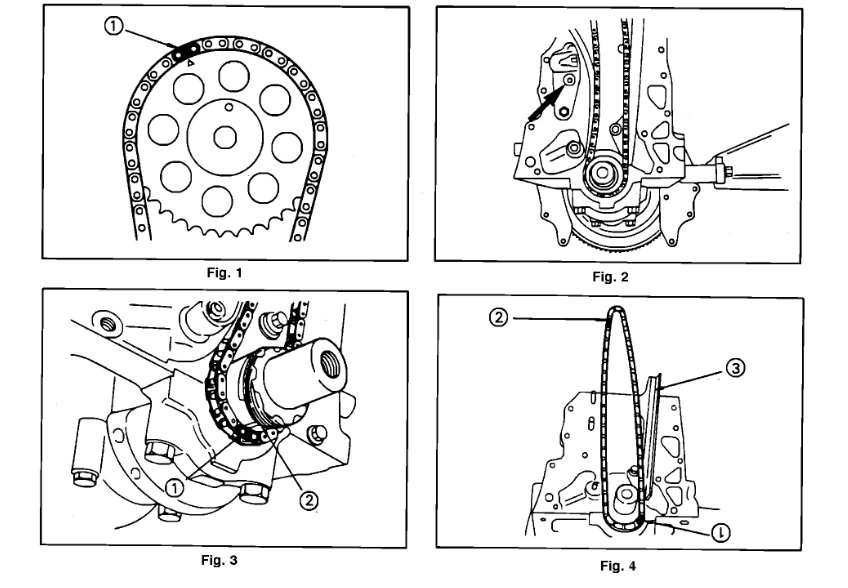 ①

Fig. 1

Fig. 2

① ②

Fig. 3

② ③ ①

Fig. 4