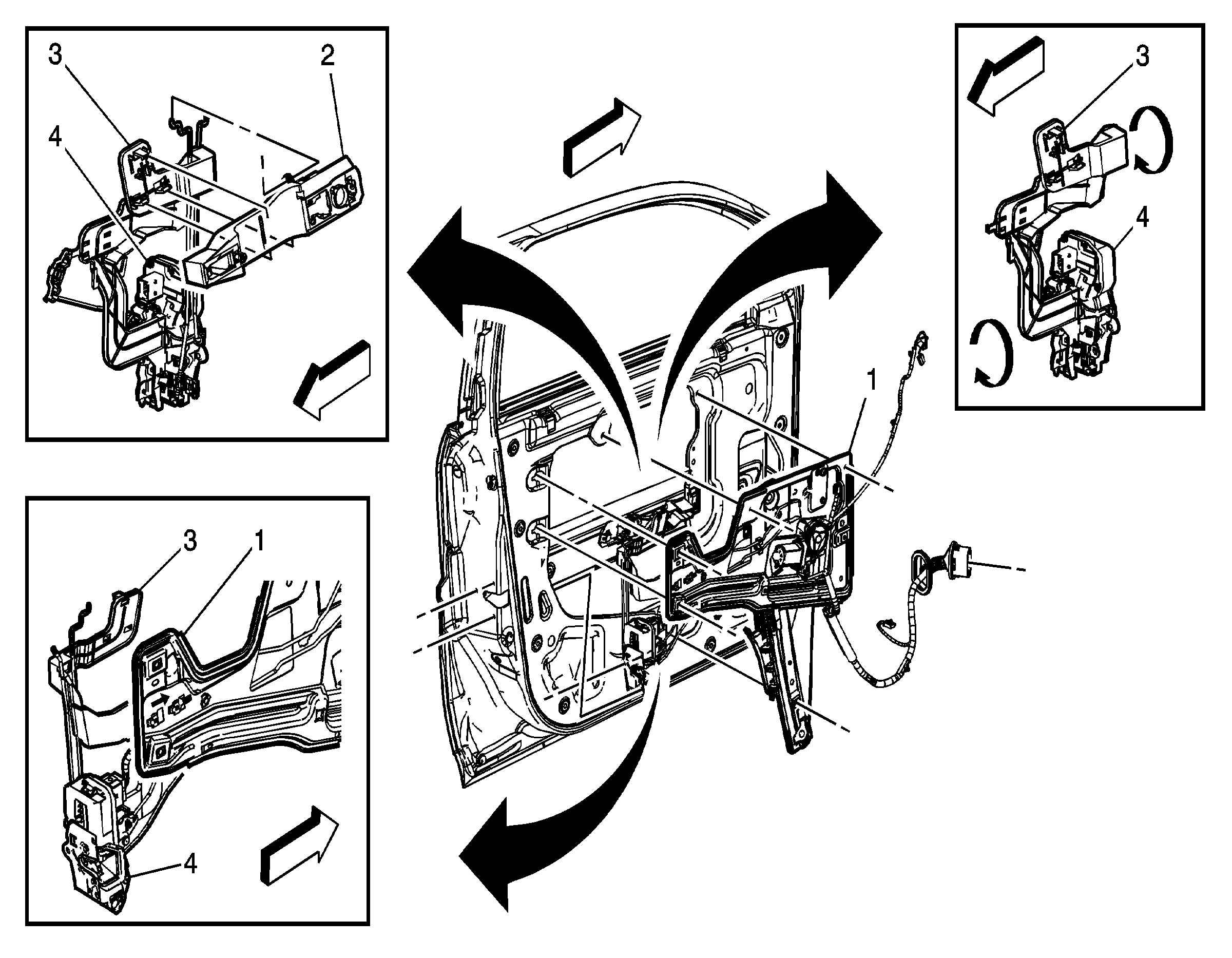 3
2
4
3
4
1
3
1
4