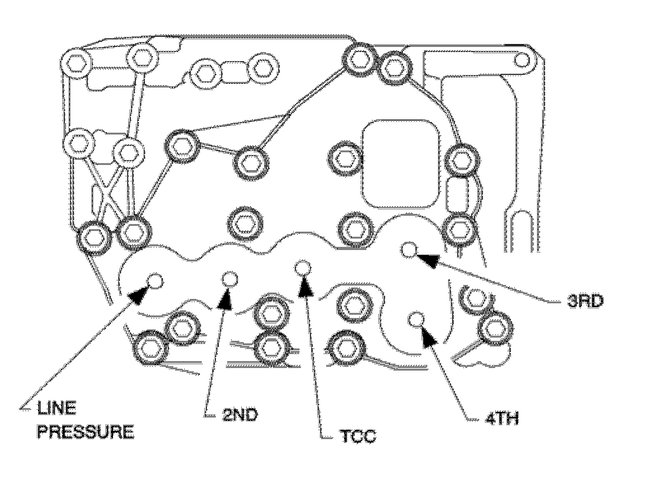 3RD

LINE PRESSURE

2ND

TCC

4TH