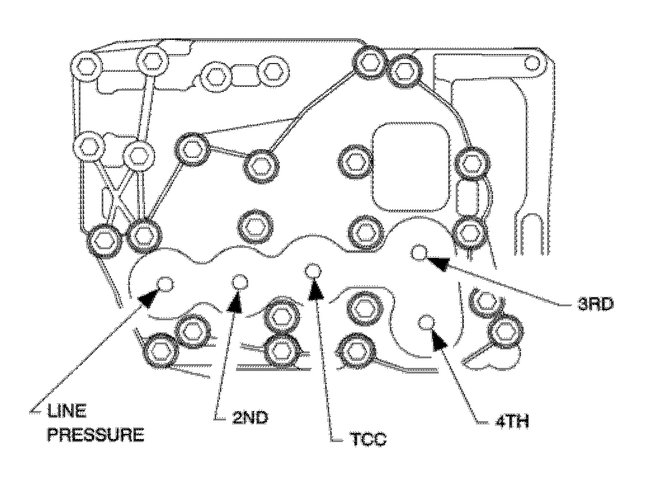 3RD

LINE PRESSURE

2ND

TCC

4TH