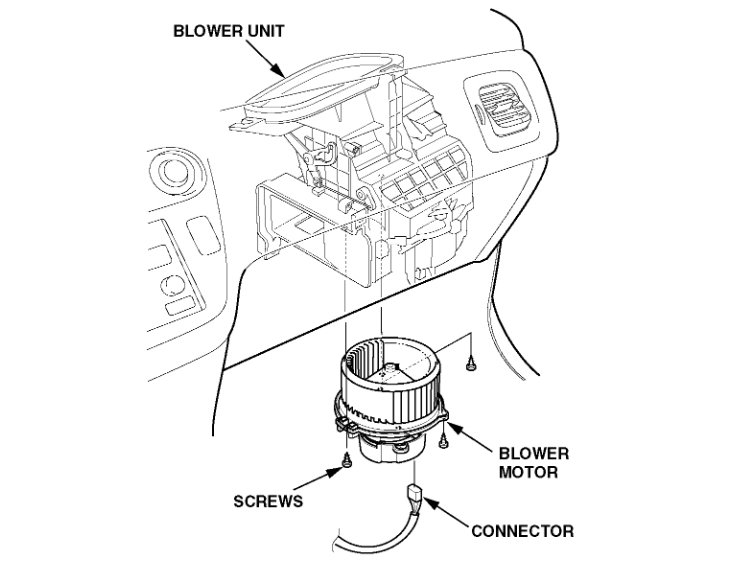 BLOWER UNIT

BLOWER MOTOR

SCREWS

CONNECTOR