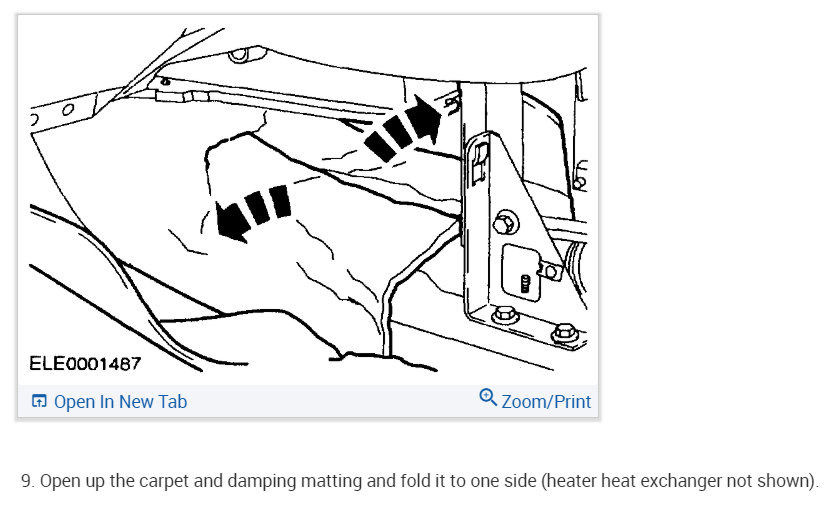 ELE0001487

Open In New Tab

Zoom/Print

9. Open up the carpet and damping matting and fold it to one side (heater heat exchanger not shown).