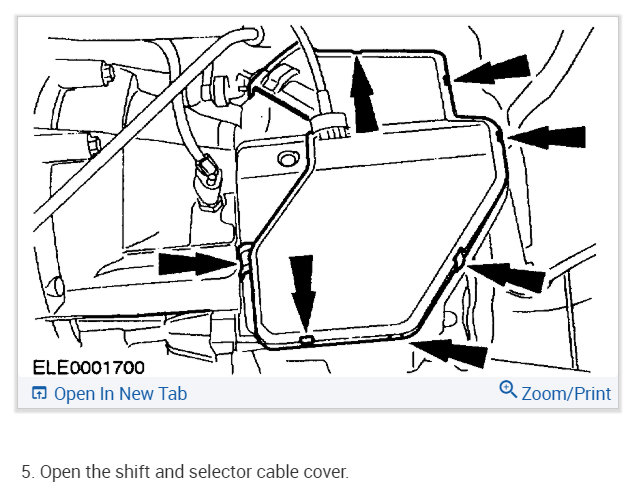 ELE0001700

Open In New Tab

Zoom/Print

5. Open the shift and selector cable cover.